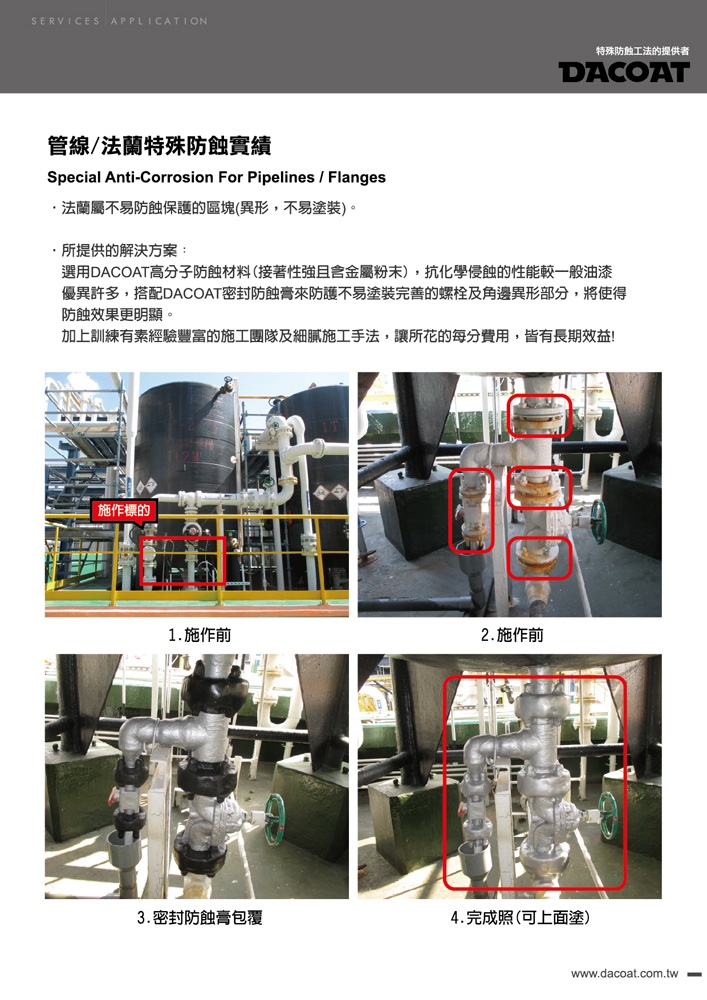 SERVICES APPLICATION

特殊防蝕工法的提供者
DACOAT

管線/法蘭特殊防蝕實績

Special Anti-Corrosion For Pipelines / Flanges

・法蘭屬不易防蝕保護的區塊(異形，不易塗裝)。

・所提供的解決方案：
選用DACOAT高分子防蝕材料(接著性強且含金屬粉末)，抗化學侵蝕的性能較一般油漆優異許多，搭配DACOAT密封防蝕膏來防護不易塗裝完善的螺栓及角邊異形部分，將使得防蝕效果更明顯。
加上訓練有素經驗豐富的施工團隊及細膩施工手法，讓所花的每分費用，皆有長期效益!

施作標的

1.施作前

2.施作前

3.密封防蝕膏包覆

4.完成照(可上面塗)

www.dacoat.com.tw